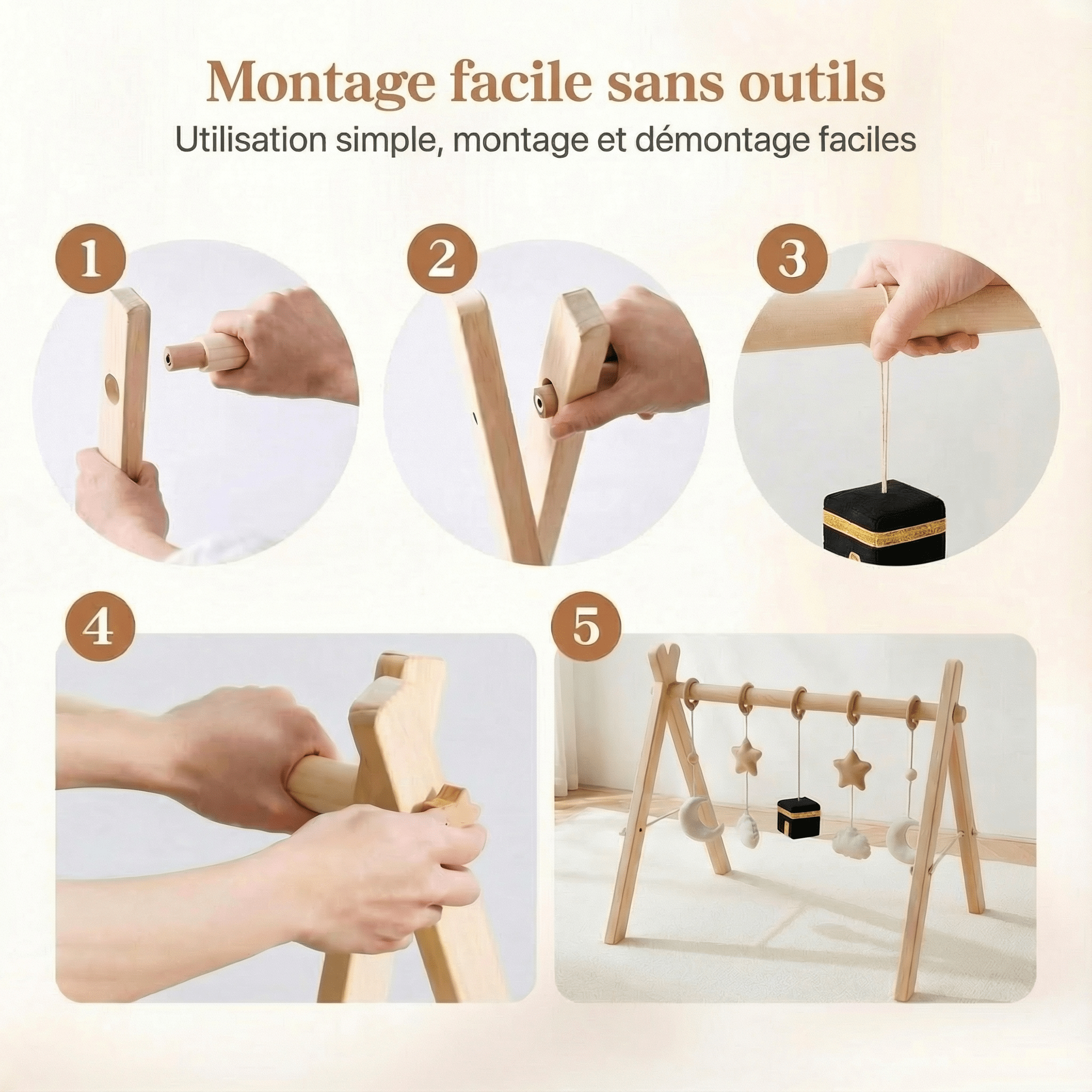 Montage facile sans outils

Utilisation simple, montage et démontage faciles

1

2

3

4

5